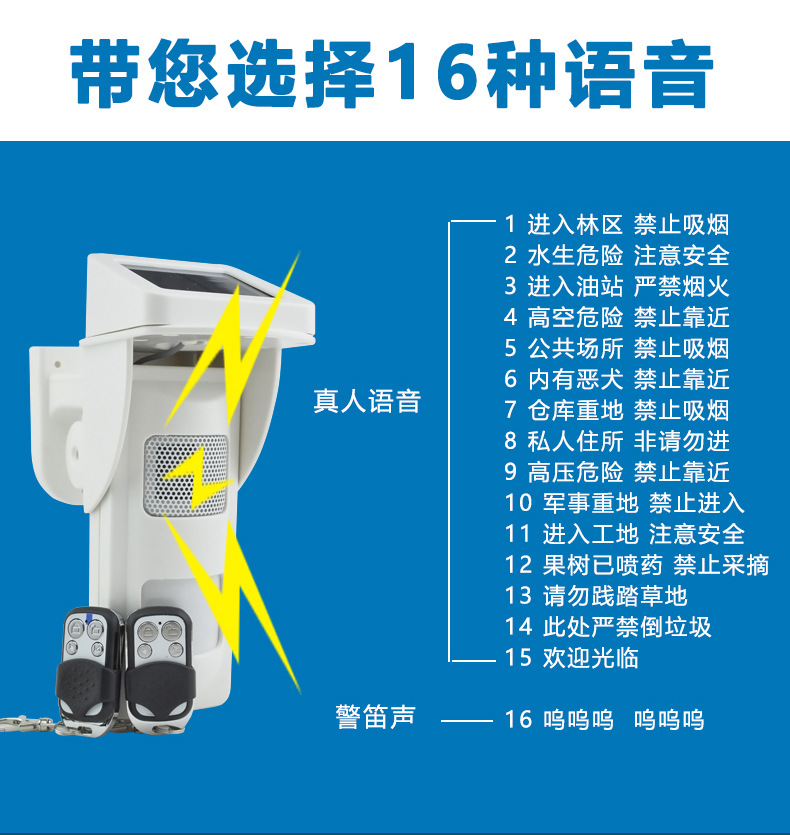 带您选择16种语音

真人语音

1 进入林区 禁止吸烟
2 水生危险 注意安全
3 进入油站 严禁烟火
4 高空危险 禁止靠近
5 公共场所 禁止吸烟
6 内有恶犬 禁止靠近
7 仓库重地 禁止吸烟
8 私人住所 非请勿进
9 高压危险 禁止靠近
10 军事重地 禁止进入
11 进入工地 注意安全
12 果树已喷药 禁止采摘
13 请勿践踏草地
14 此处严禁倒垃圾
15 欢迎光临

警笛声

16 呜呜呜 呜呜呜